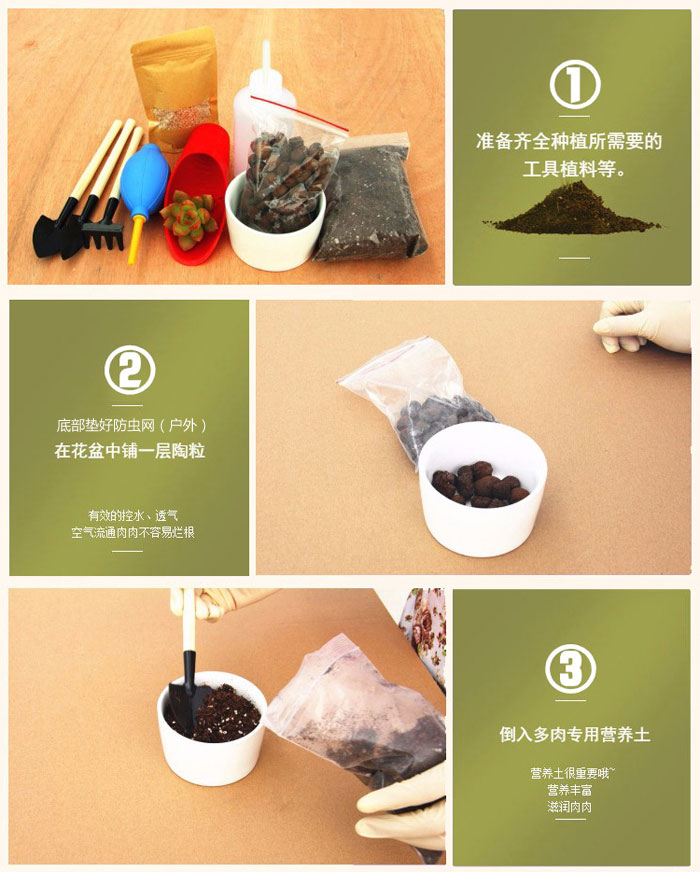 ①

准备齐全种植所需要的工具植料等。

②

底部垫好防虫网（户外）

在花盆中铺一层陶粒

有效的控水、透气
空气流通肉肉不容易烂根

③

倒入多肉专用营养土

营养土很重要哦~
营养丰富
滋润肉肉