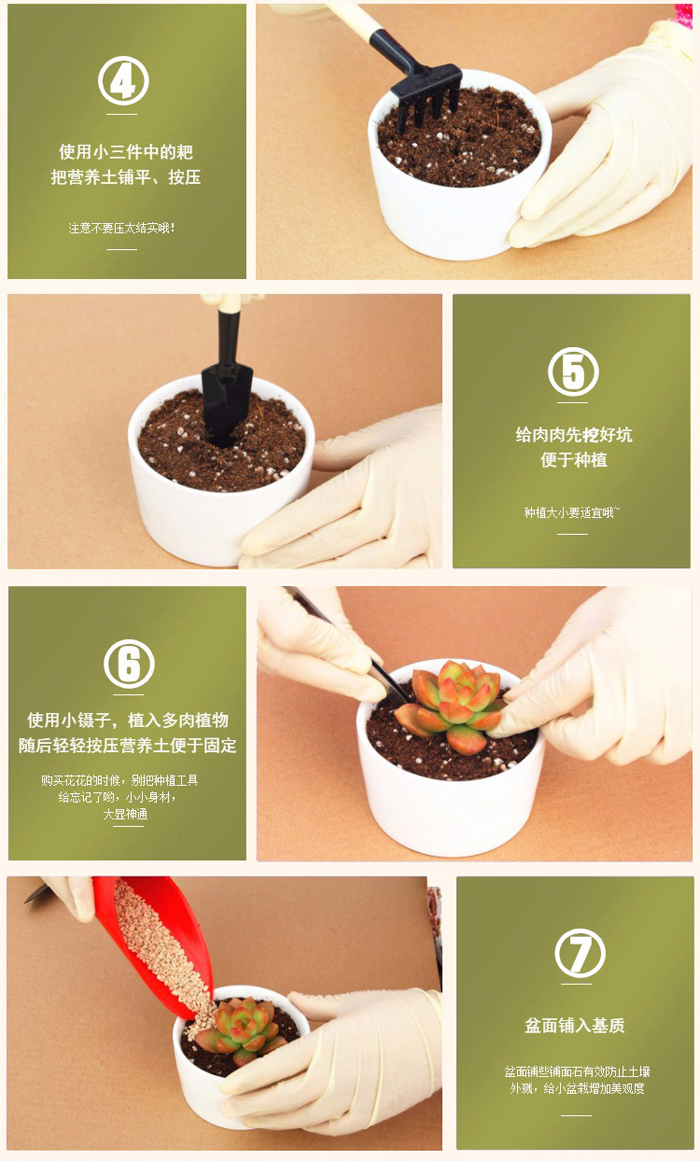 ④

使用小三件中的耙
把营养土铺平、按压

注意不要压太结实哦！

⑤

给肉肉先挖好坑
便于种植

种植大小要适宜哦~

⑥

使用小镊子，植入多肉植物
随后轻轻按压营养土便于固定

购买花花的时候，别把种植工具
给忘记了哟，小小身材，
大显神通

⑦

盆面铺入基质

盆面铺些铺面石有效防止土壤
外溅，给小盆栽增加美观度